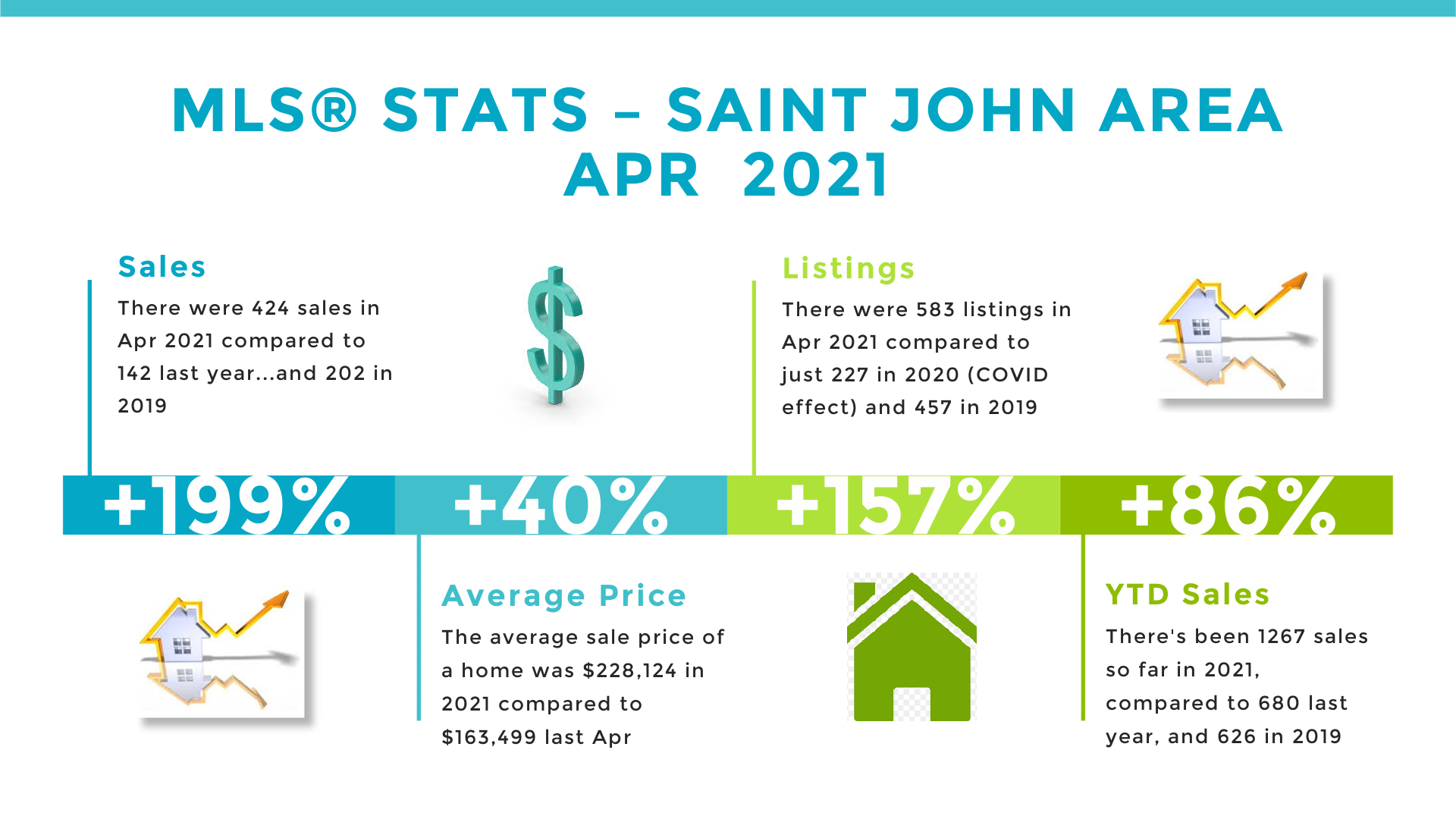 MLS® STATS – SAINT JOHN AREA
APR 2021

Sales

There were 424 sales in Apr 2021 compared to 142 last year...and 202 in 2019

Listings

There were 583 listings in Apr 2021 compared to just 227 in 2020 (COVID effect) and 457 in 2019

+199%

+40%

+157%

+86%

Average Price

The average sale price of a home was $228,124 in 2021 compared to $163,499 last Apr

YTD Sales

There's been 1267 sales so far in 2021, compared to 680 last year, and 626 in 2019